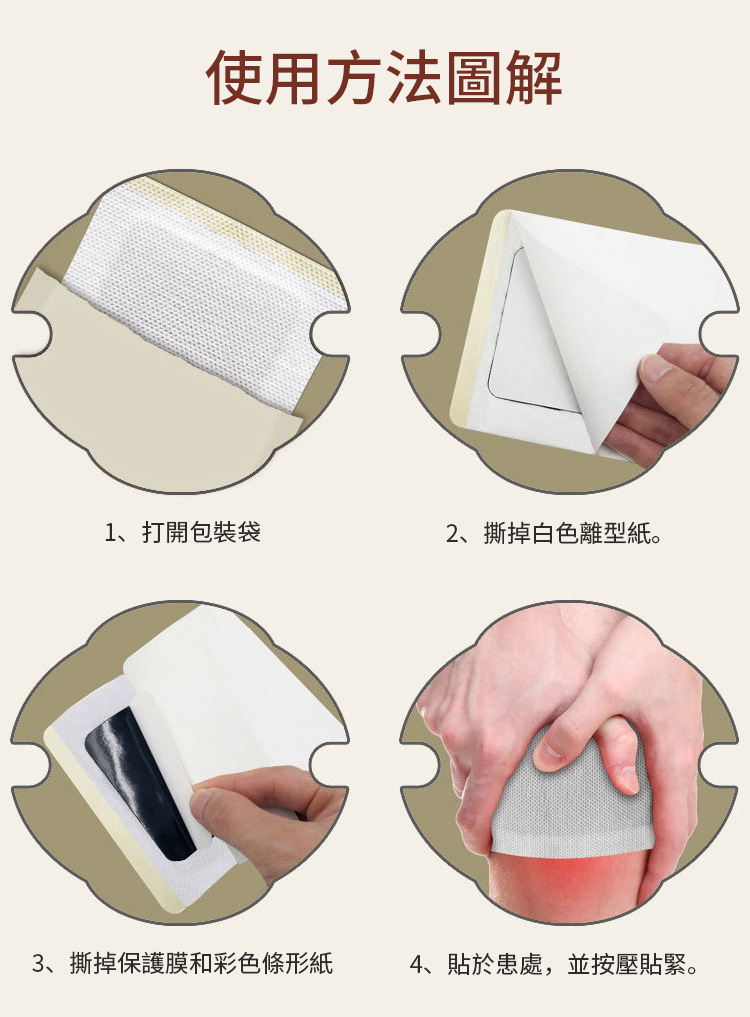 使用方法圖解

1、打開包裝袋

2、撕掉白色離型紙。

3、撕掉保護膜和彩色條形紙

4、貼於患處，並按壓貼緊。